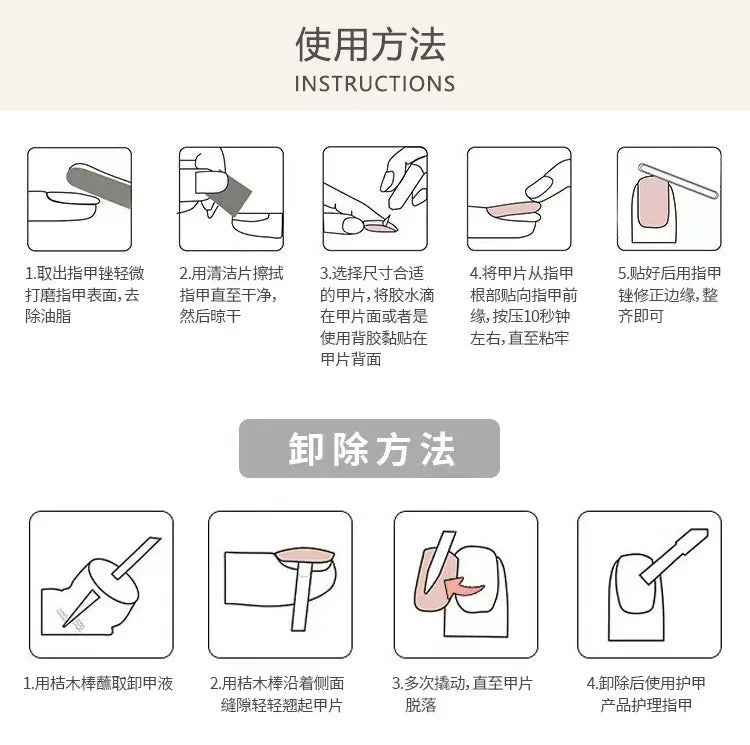 使用方法
INSTRUCTIONS

1.取出指甲锉轻微打磨指甲表面，去除油脂

2.用清洁片擦拭指甲直至干净，然后晾干

3.选择尺寸合适的甲片，将胶水滴在甲片面或者是使用背胶黏贴在甲片背面

4.将甲片从指甲根部贴向指甲前缘，按压10秒钟左右，直至粘牢

5.贴好后用指甲锉修正边缘，整齐即可

卸除方法

1.用桔木棒蘸取卸甲液

2.用桔木棒沿着侧面缝隙轻轻翘起甲片

3.多次撬动，直至甲片脱落

4.卸除后使用护甲产品护理指甲