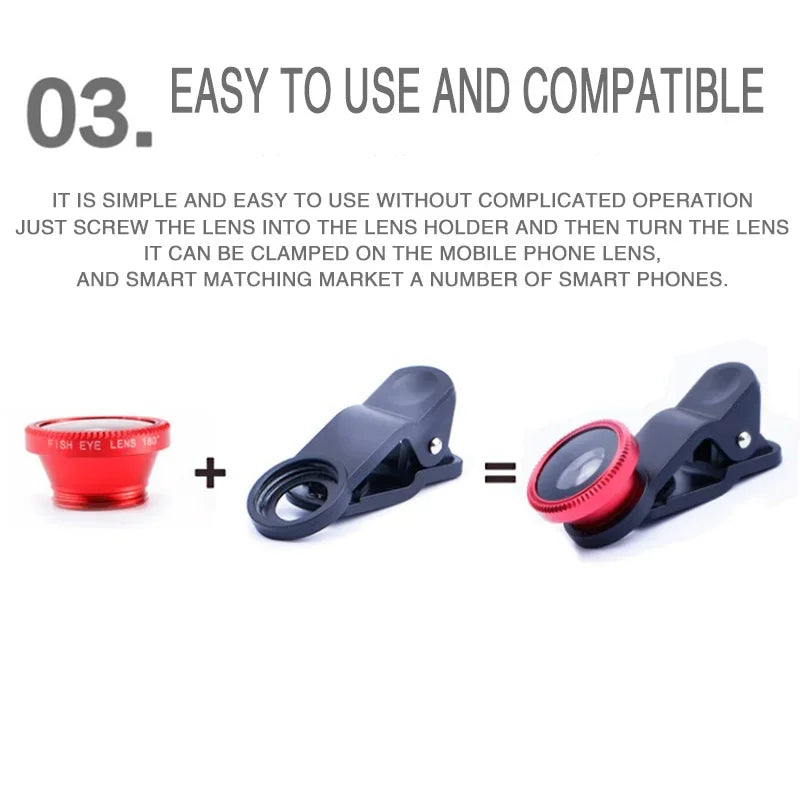 03. EASY TO USE AND COMPATIBLE

IT IS SIMPLE AND EASY TO USE WITHOUT COMPLICATED OPERATION
JUST SCREW THE LENS INTO THE LENS HOLDER AND THEN TURN THE LENS
IT CAN BE CLAMPED ON THE MOBILE PHONE LENS,
AND SMART MATCHING MARKET A NUMBER OF SMART PHONES.

FISH EYE LENS 180°

+

=